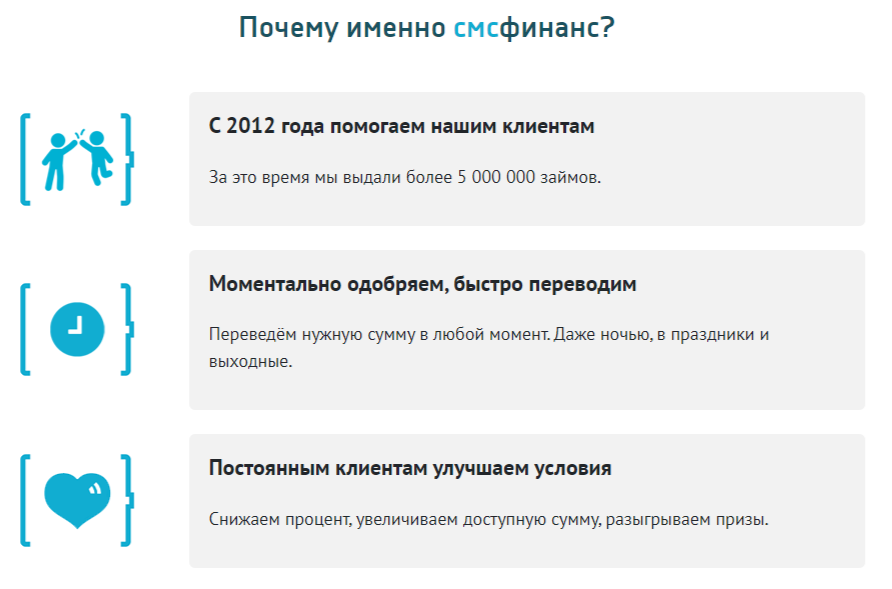 Почему именно смсфинанс?

С 2012 года помогаем нашим клиентам

За это время мы выдали более 5 000 000 займов.

Моментально одобряем, быстро переводим

Переведём нужную сумму в любой момент. Даже ночью, в праздники и выходные.

Постоянным клиентам улучшаем условия

Снижаем процент, увеличиваем доступную сумму, разыгрываем призы.